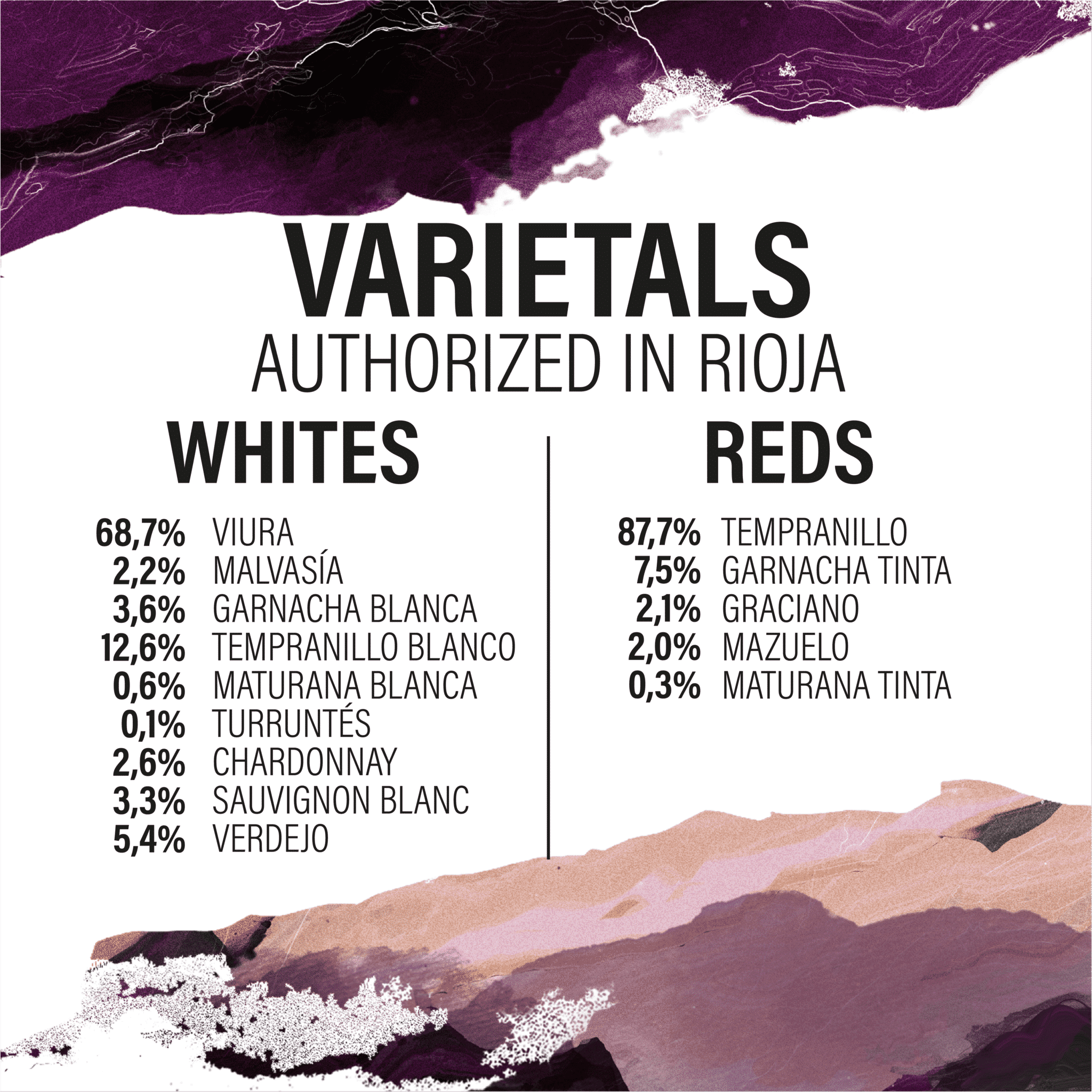 VARIETALS
AUTHORIZED IN RIOJA

WHITES

68,7% VIURA
2,2% MALVASÍA
3,6% GARNACHA BLANCA
12,6% TEMPRANILLO BLANCO
0,6% MATURANA BLANCA
0,1% TURRUNTÉS
2,6% CHARDONNAY
3,3% SAUVIGNON BLANC
5,4% VERDEJO

REDS

87,7% TEMPRANILLO
7,5% GARNACHA TINTA
2,1% GRACIANO
2,0% MAZUELO
0,3% MATURANA TINTA